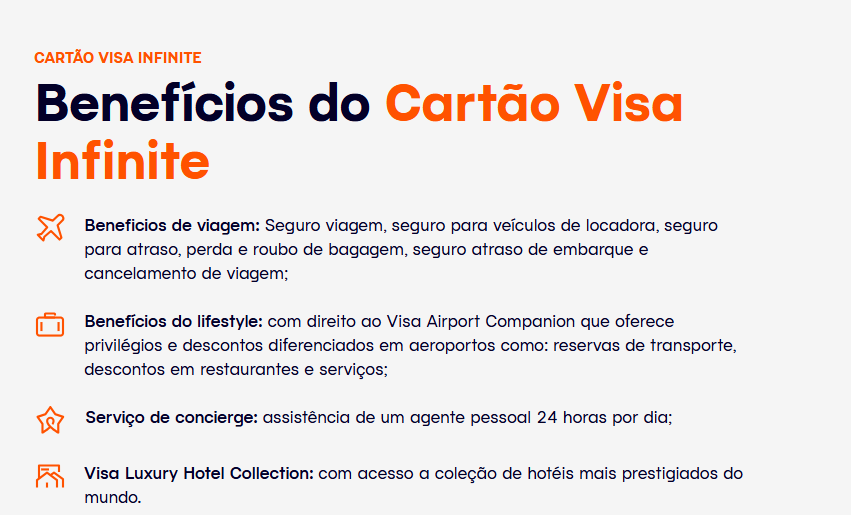 CARTÃO VISA INFINITE

Benefícios do Cartão Visa Infinite

Beneficios de viagem: Seguro viagem, seguro para veículos de locadora, seguro para atraso, perda e roubo de bagagem, seguro atraso de embarque e cancelamento de viagem;

Benefícios do lifestyle: com direito ao Visa Airport Companion que oferece privilégios e descontos diferenciados em aeroportos como: reservas de transporte, descontos em restaurantes e serviços;

Serviço de concierge: assistência de um agente pessoal 24 horas por dia;

Visa Luxury Hotel Collection: com acesso a coleção de hotéis mais prestigiados do mundo.