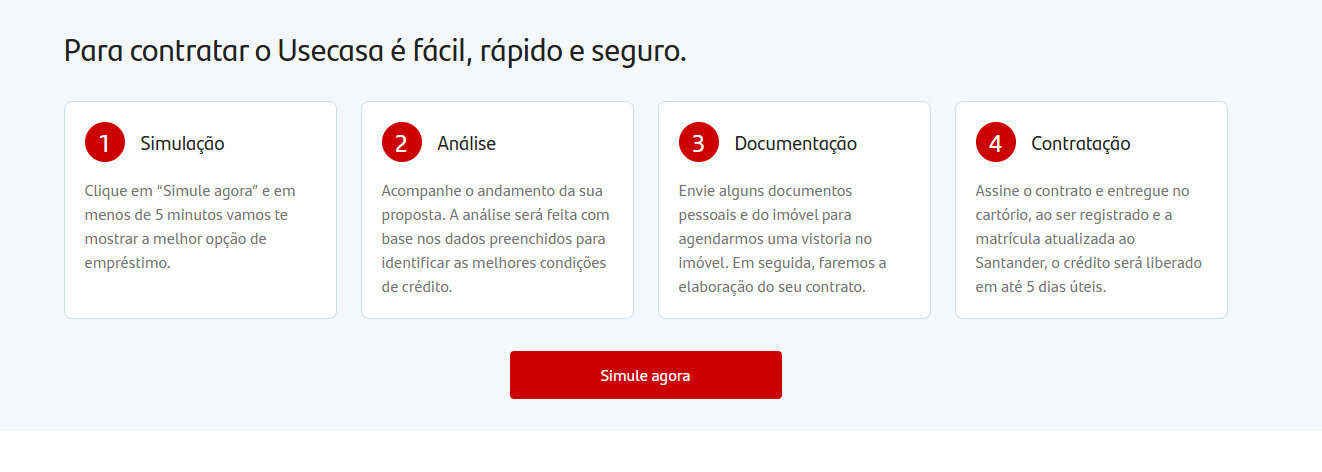 Para contratar o Usecasa é fácil, rápido e seguro.

1 Simulação

Clique em “Simule agora” e em menos de 5 minutos vamos te mostrar a melhor opção de empréstimo.

2 Análise

Acompanhe o andamento da sua proposta. A análise será feita com base nos dados preenchidos para identificar as melhores condições de crédito.

3 Documentação

Envie alguns documentos pessoais e do imóvel para agendarmos uma vistoria no imóvel. Em seguida, faremos a elaboração do seu contrato.

4 Contratação

Assine o contrato e entregue no cartório, ao ser registrado e a matrícula atualizada ao Santander, o crédito será liberado em até 5 dias úteis.

Simule agora